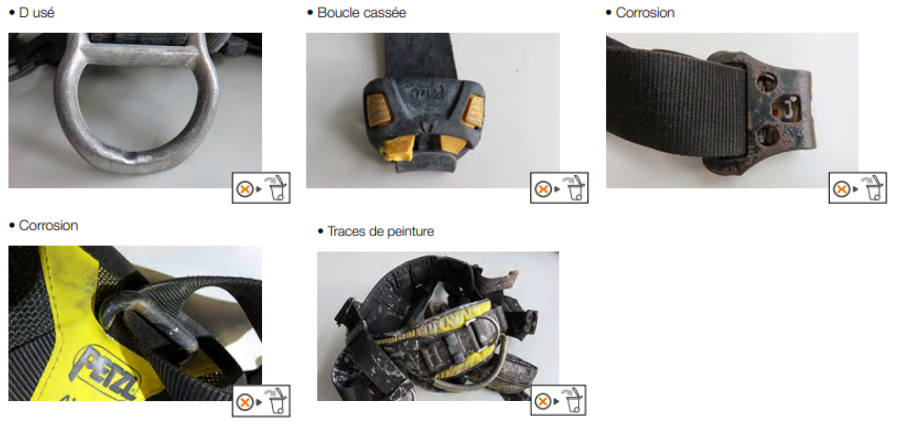 • D usé

• Boucle cassée

PETZL

• Corrosion

• Corrosion

PETZL

• Traces de peinture